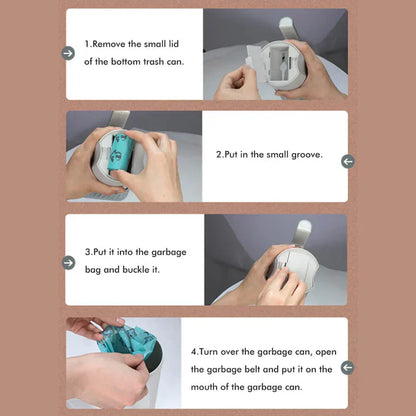 1.Remove the small lid of the bottom trash can.

2.Put in the small groove.

3.Put it into the garbage bag and buckle it.

4.Turn over the garbage can, open the garbage belt and put it on the mouth of the garbage can.