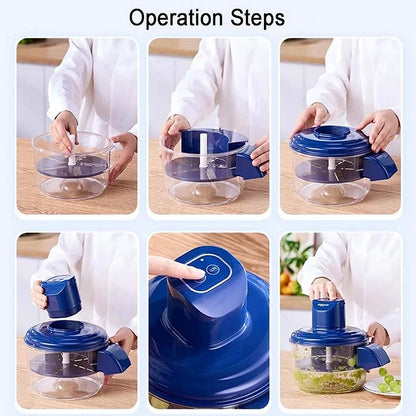 Operation Steps